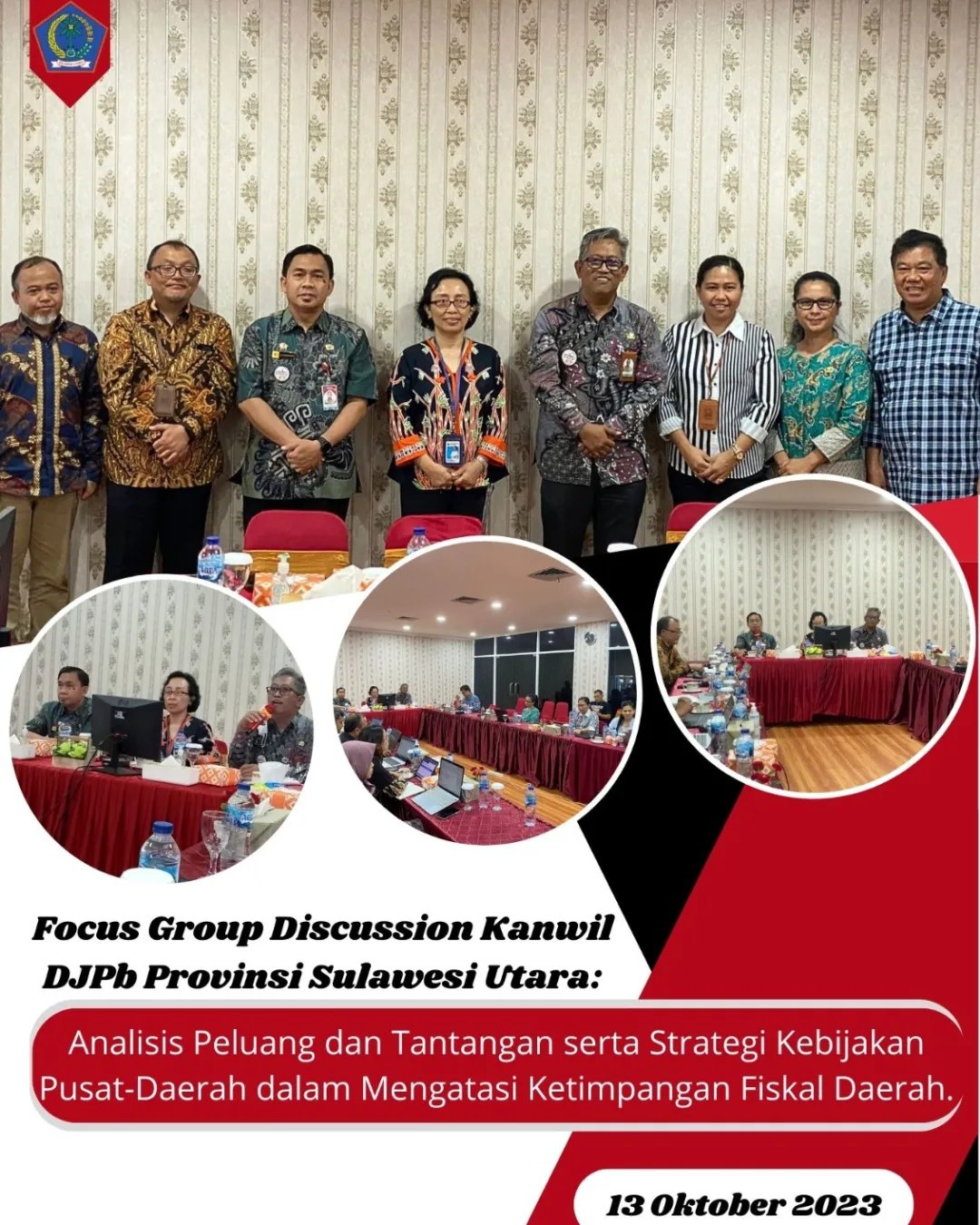 Focus Group Discussion Kanwil DJPb Provinsi Sulawesi Utara:

Analisis Peluang dan Tantangan serta Strategi Kebijakan Pusat-Daerah dalam Mengatasi Ketimpangan Fiskal Daerah.

13 Oktober 2023